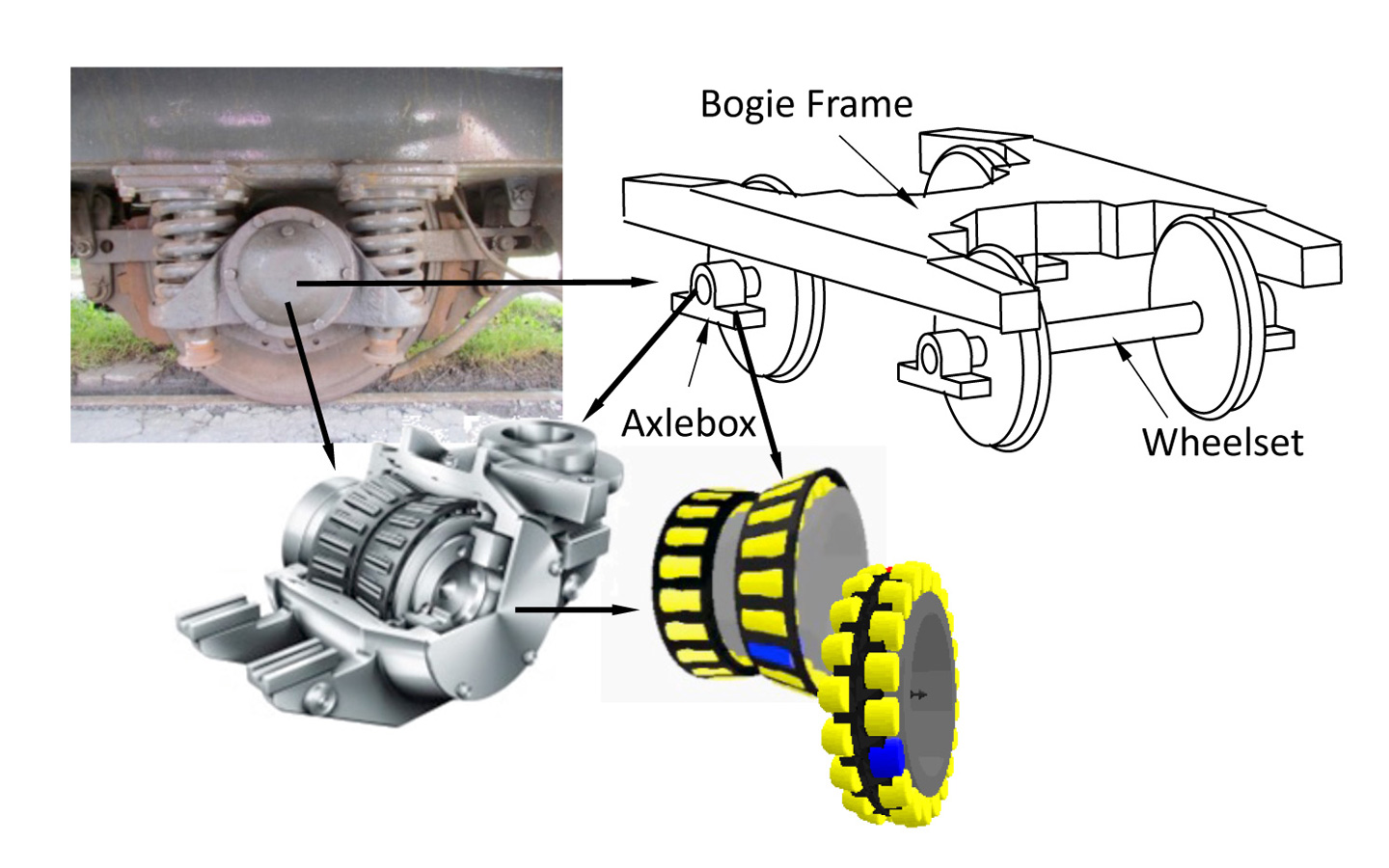 Bogie Frame

Axlebox

Wheelset